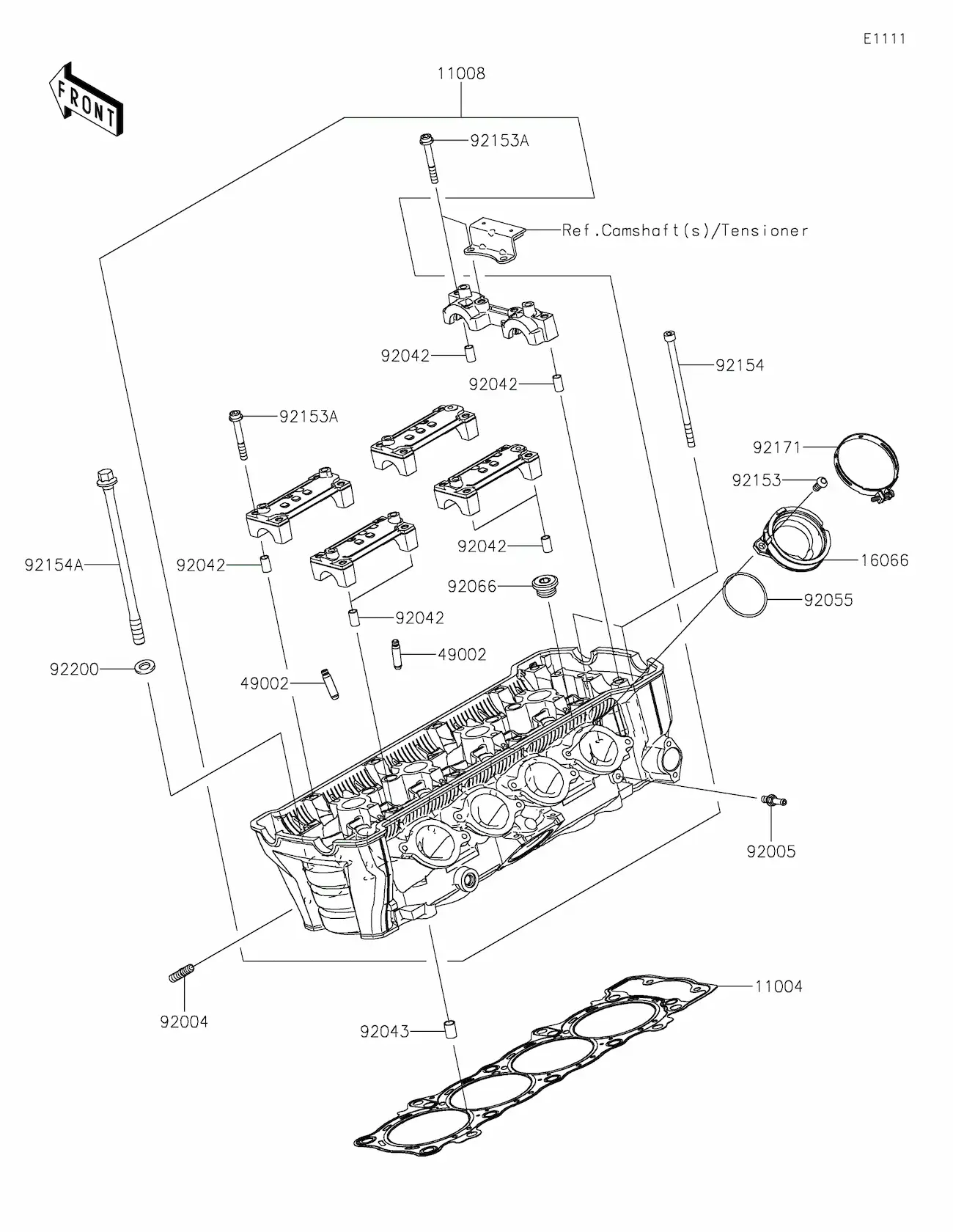 E1111

FRONT

11008

92153A

Ref.Camshaft(s)/Tensioner

92042

92042

92154

92153A

92171

92153

92154A

92042

92042

16066

92066

92055

92042

49002

92200

49002

92005

92004

11004

92043